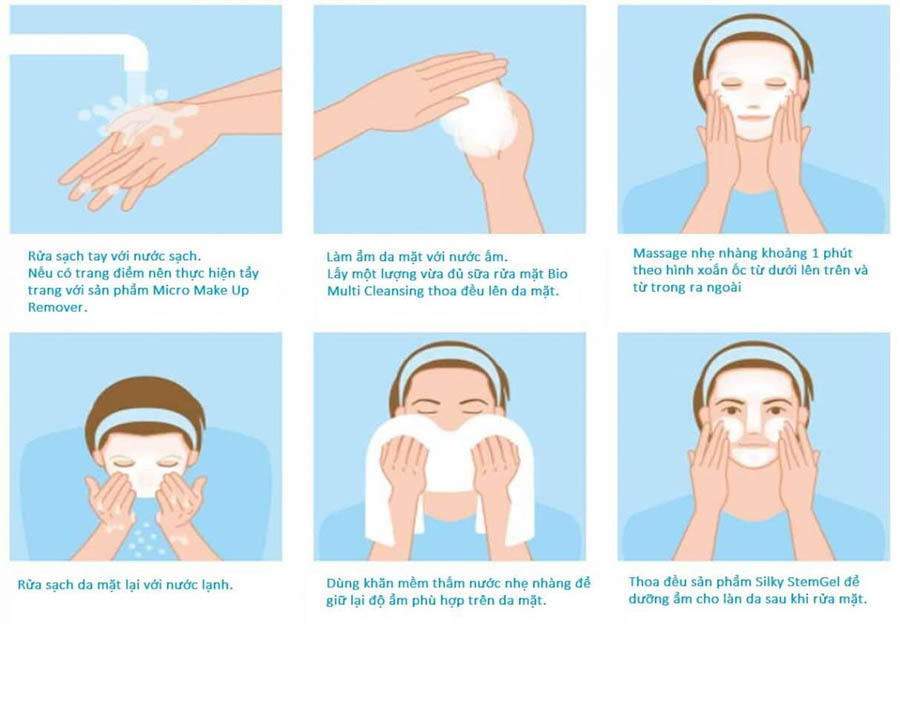 Rửa sạch tay với nước sạch.
Nếu có trang điểm nên thực hiện tẩy trang với sản phẩm Micro Make Up Remover.

Làm ẩm da mặt với nước ấm.
Lấy một lượng vừa đủ sữa rửa mặt Bio Multi Cleansing thoa đều lên da mặt.

Massage nhẹ nhàng khoảng 1 phút theo hình xoắn ốc từ dưới lên trên và từ trong ra ngoài

Rửa sạch da mặt lại với nước lạnh.

Dùng khăn mềm thấm nước nhẹ nhàng để giữ lại độ ẩm phù hợp trên da mặt.

Thoa đều sản phẩm Silky StemGel để dưỡng ẩm cho làn da sau khi rửa mặt.